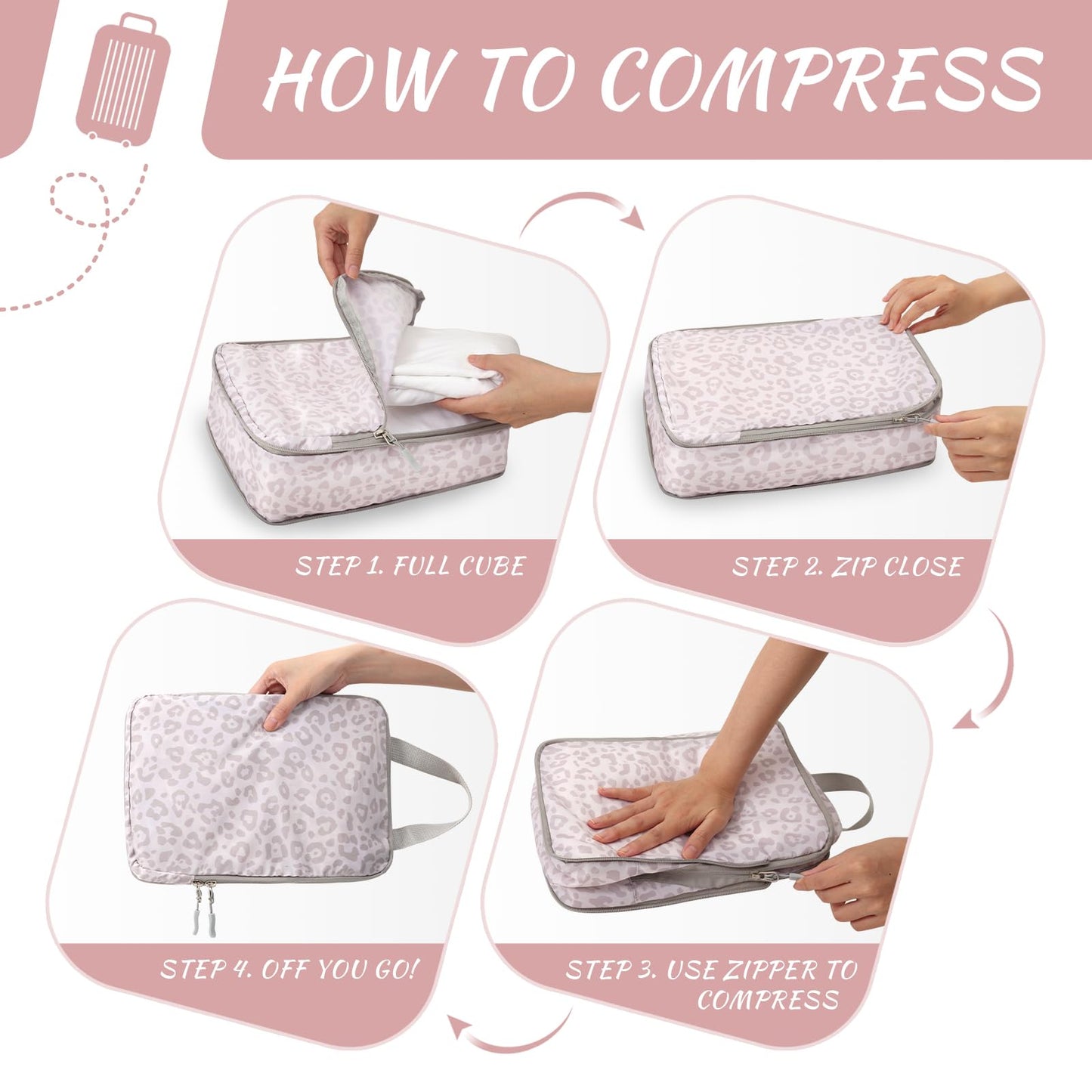 HOW TO COMPRESS

STEP 1. FULL CUBE

STEP 2. ZIP CLOSE

STEP 3. USE ZIPPER TO COMPRESS

STEP 4. OFF YOU GO!